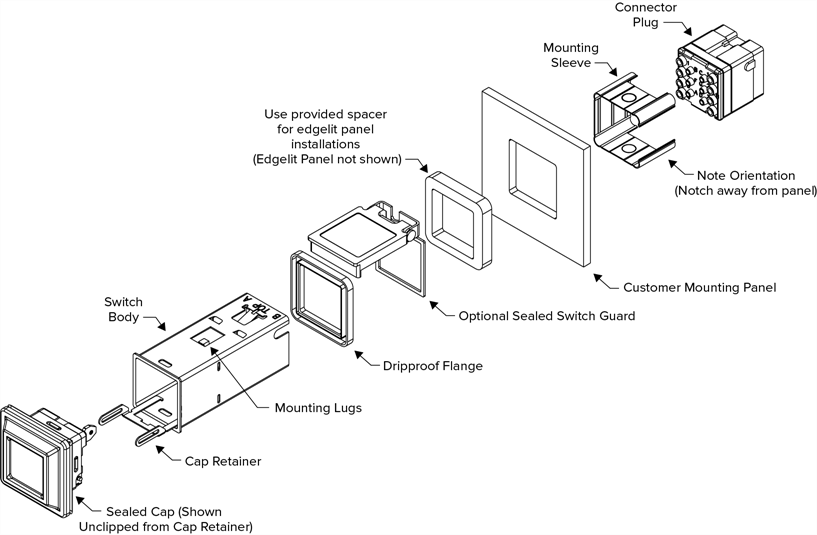 Connector Plug

Mounting Sleeve

Use provided spacer for edgelit panel installations (Edgelit Panel not shown)

Note Orientation (Notch away from panel)

Customer Mounting Panel

Optional Sealed Switch Guard

Switch Body

Dripproof Flange

Mounting Lugs

Cap Retainer

Sealed Cap (Shown Unclipped from Cap Retainer)