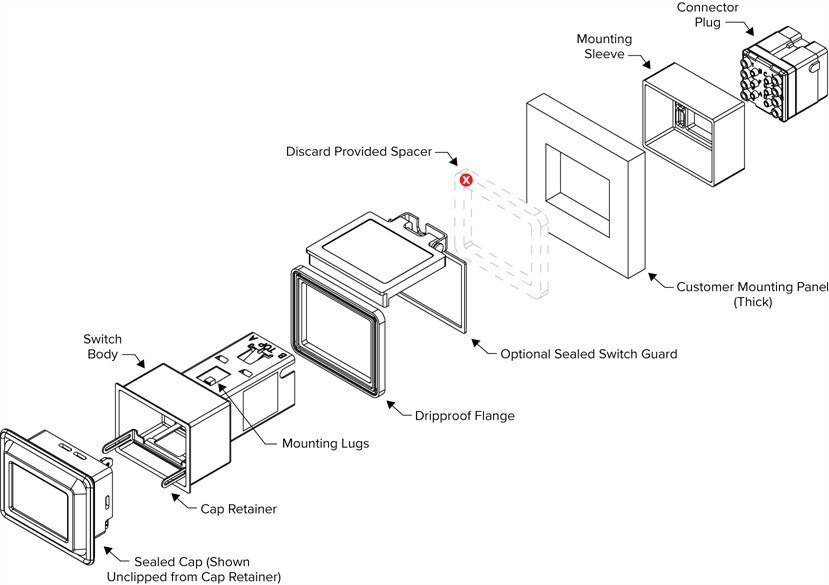 Connector Plug

Mounting Sleeve

Discard Provided Spacer

Customer Mounting Panel (Thick)

Optional Sealed Switch Guard

Switch Body

Dripproof Flange

Mounting Lugs

Cap Retainer

Sealed Cap (Shown Unclipped from Cap Retainer)